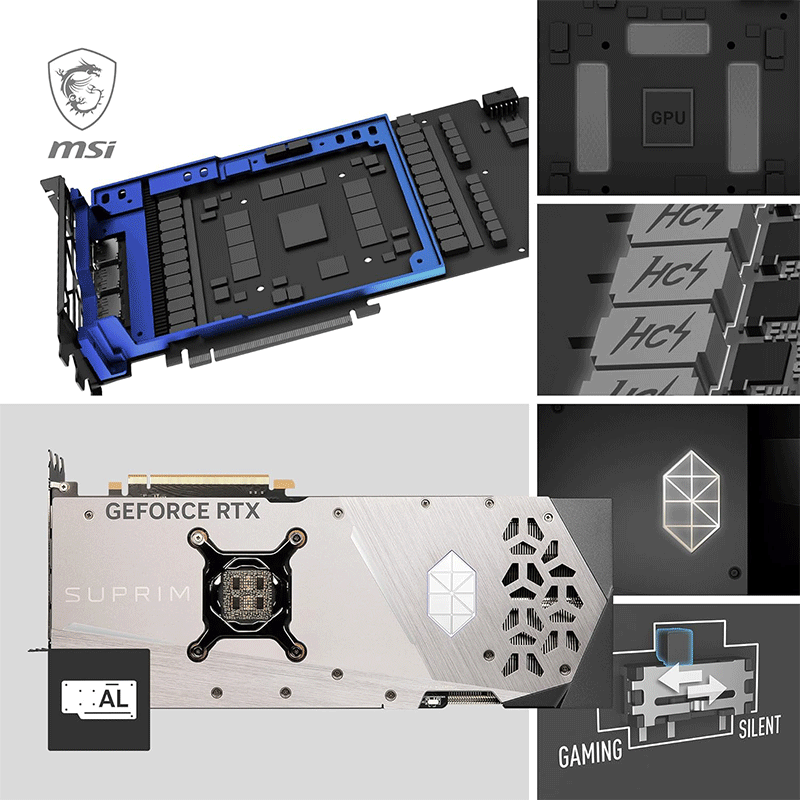 msi

GPU

HC
HC
HC

GEFORCE RTX

SUPRIM

AL

GAMING
SILENT